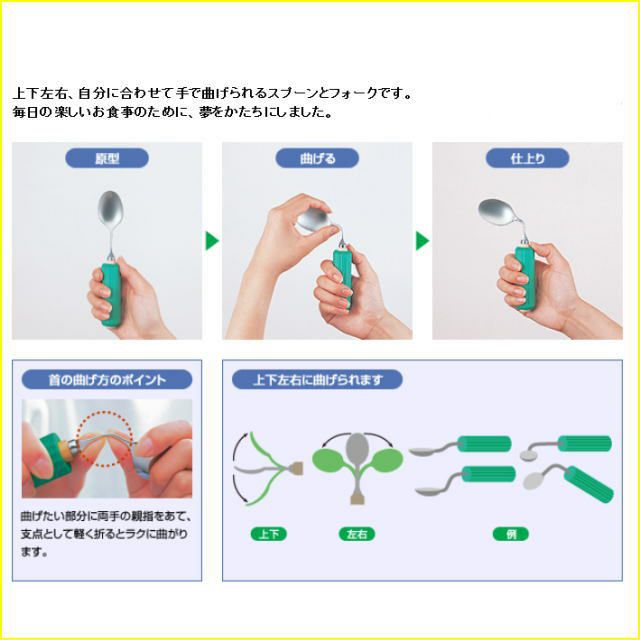 上下左右、自分に合わせて手で曲げられるスプーンとフォークです。
毎日の楽しいお食事のために、夢をかたちにしました。

原型

曲げる

仕上り

首の曲げ方のポイント

曲げたい部分に両手の親指をあて、支点として軽く折るとラクに曲がります。

上下左右に曲げられます

上下

左右

例